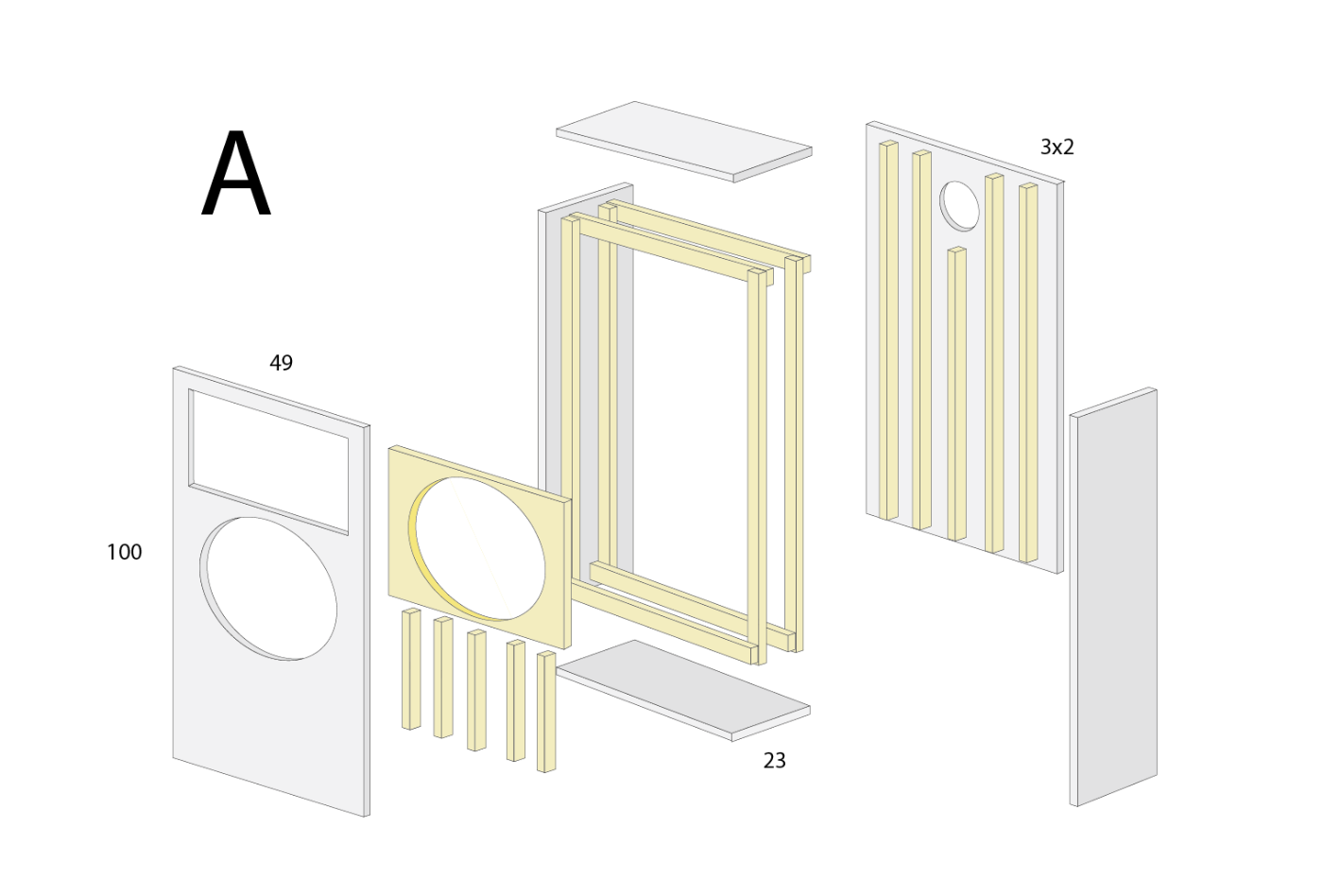 A

3x2

49

100

23