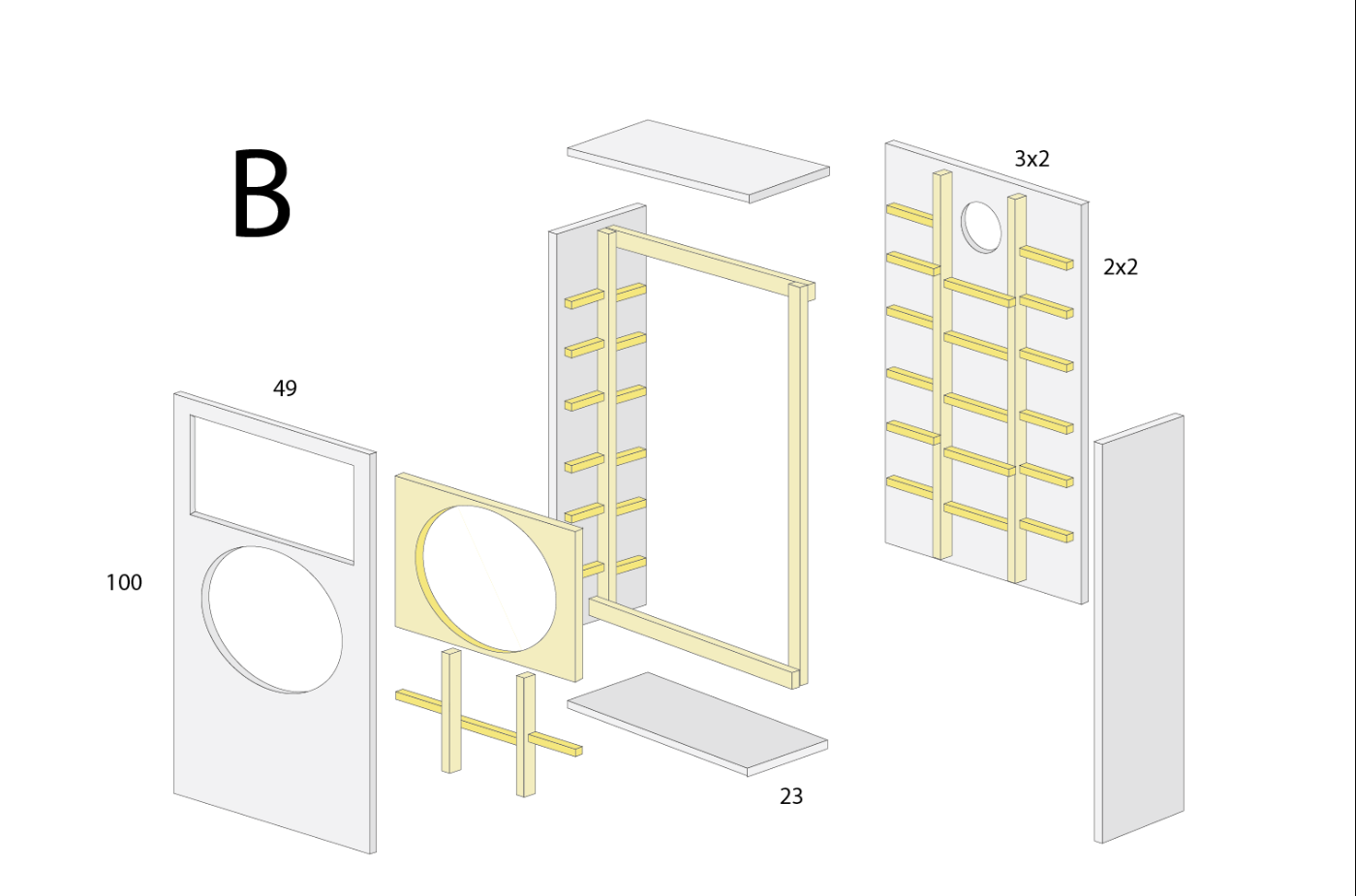 B

3x2

2x2

49

100

23