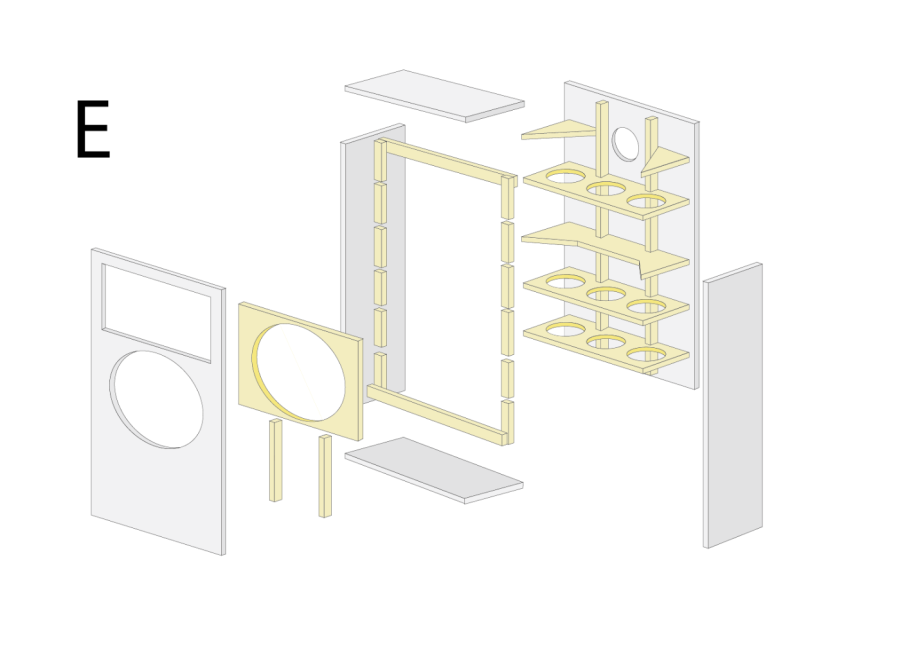 E